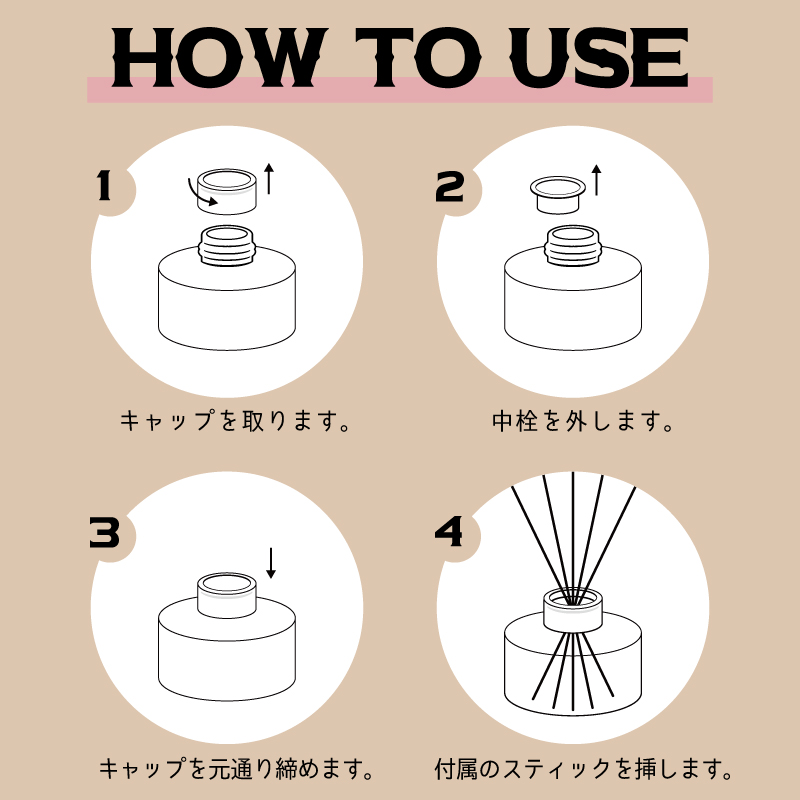 HOW TO USE

1

キャップを取ります。

2

中栓を外します。

3

キャップを元通り締めます。

4

付属のスティックを挿します。